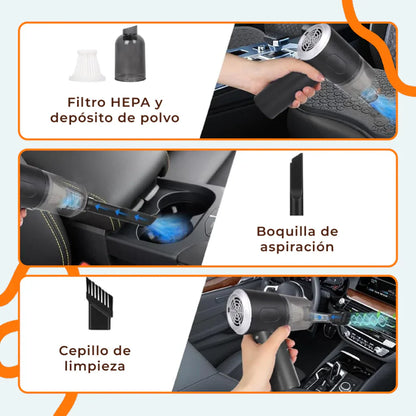 Filtro HEPA y depósito de polvo

Boquilla de aspiración

Cepillo de limpieza