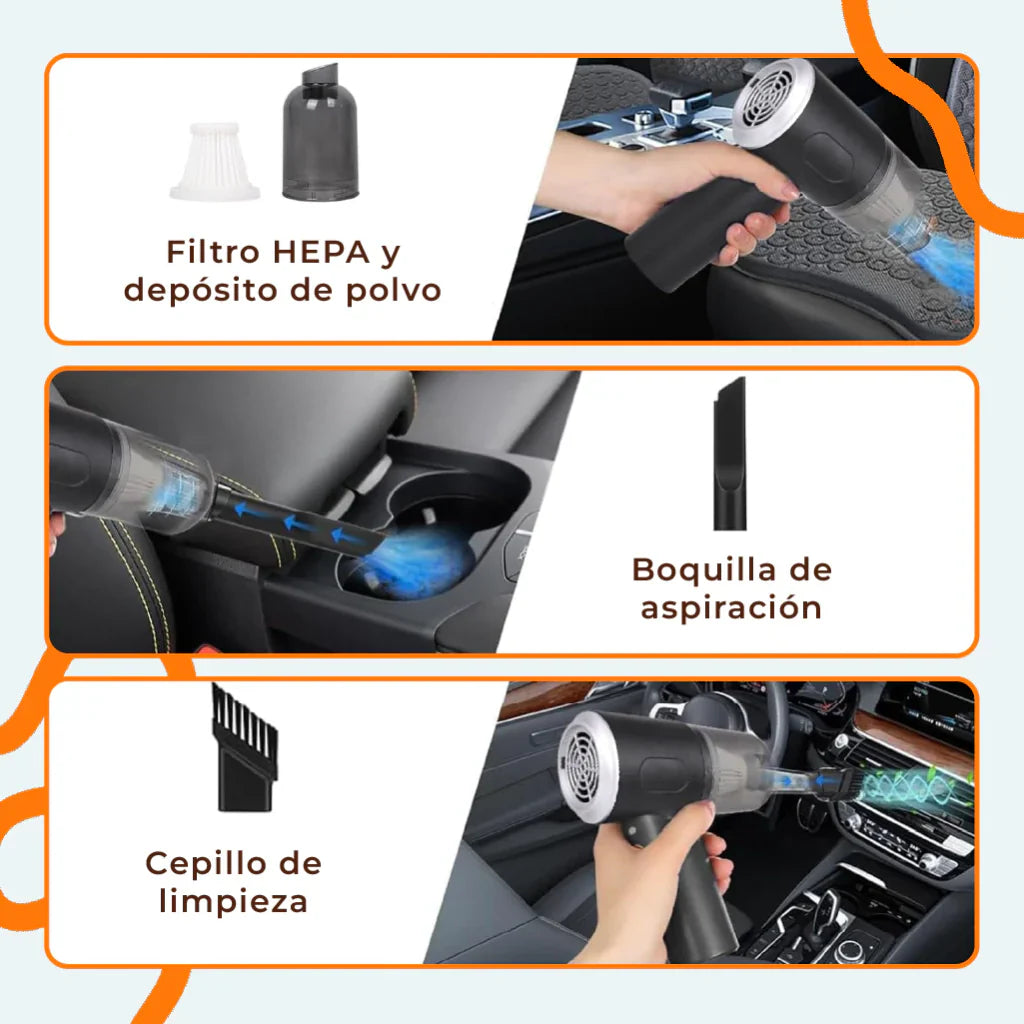 Filtro HEPA y depósito de polvo

Boquilla de aspiración

Cepillo de limpieza